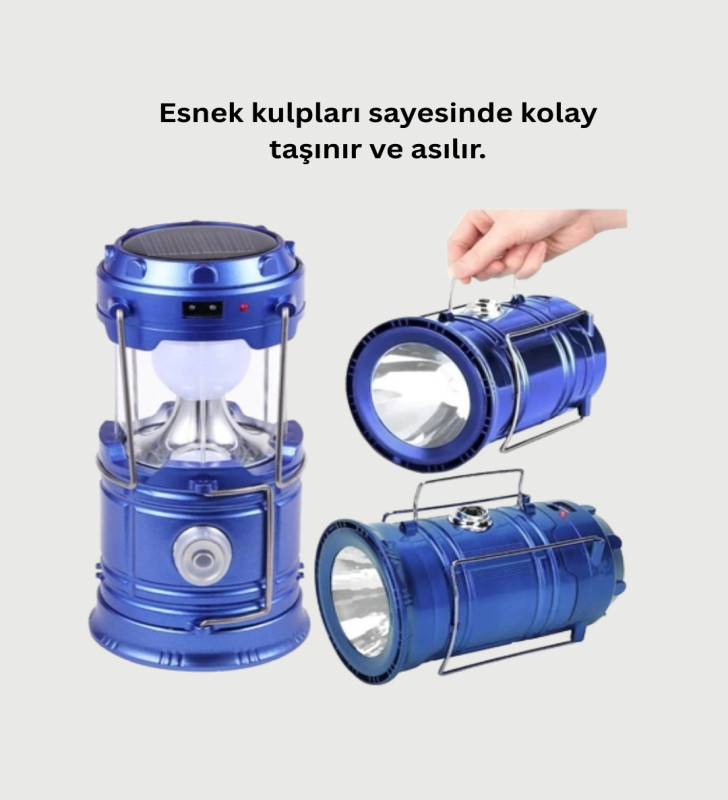 Esnek kulpları sayesinde kolay taşınır ve asılır.